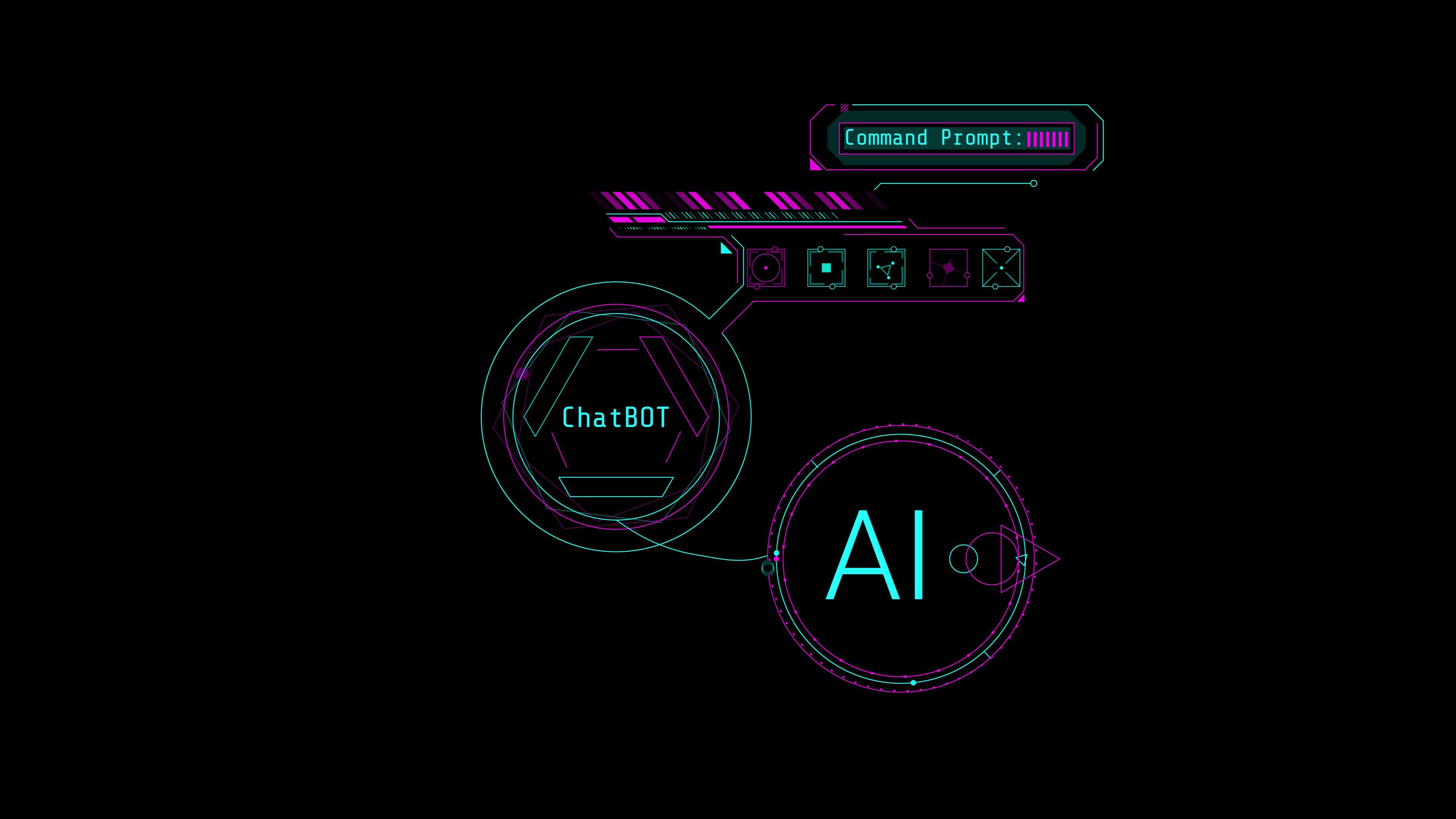 Command Prompt:

ChatBOT

AI