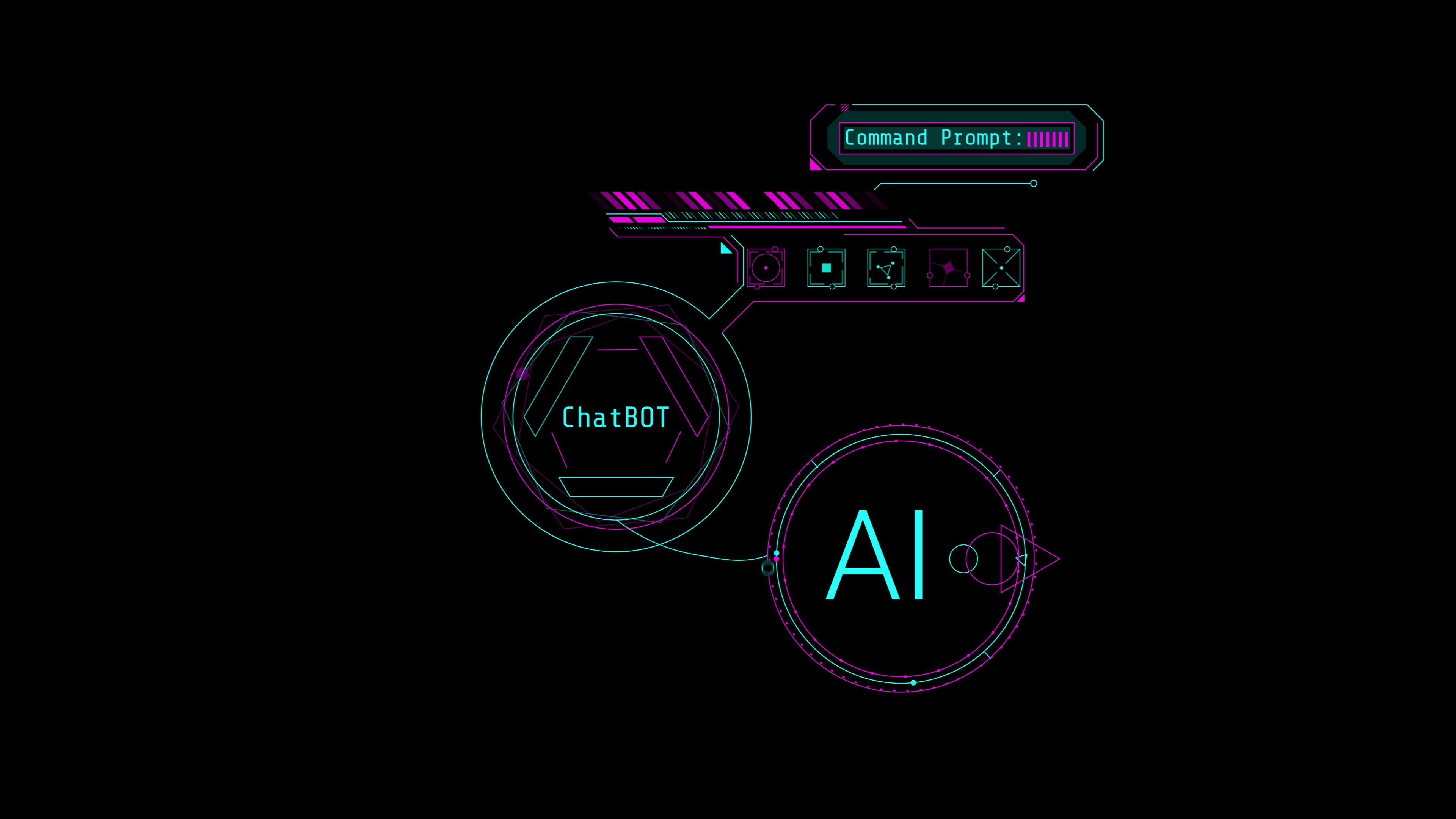 Command Prompt:

ChatBOT

AI