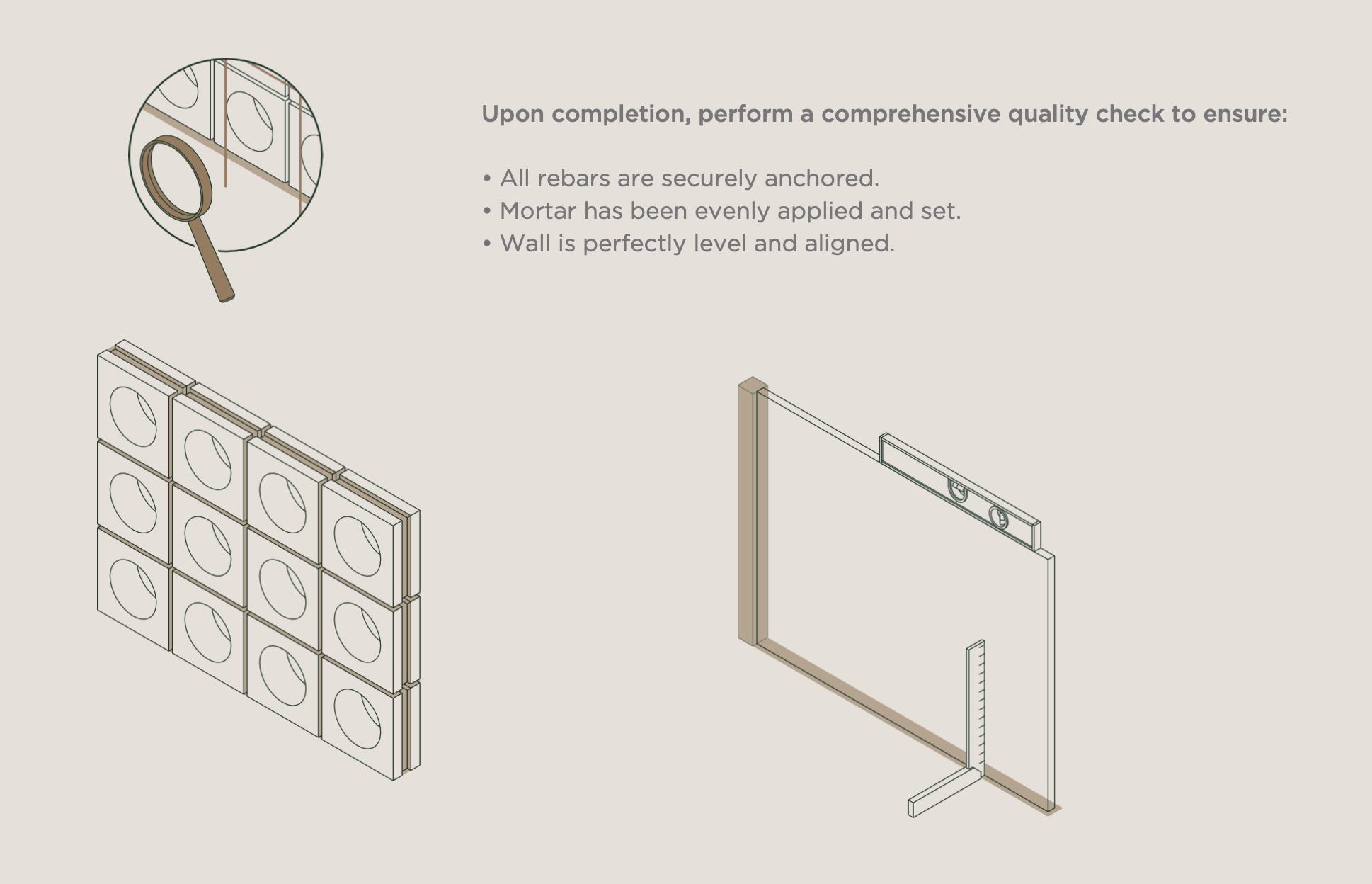 Upon completion, perform a comprehensive quality check to ensure:

• All rebars are securely anchored.
• Mortar has been evenly applied and set.
• Wall is perfectly level and aligned.